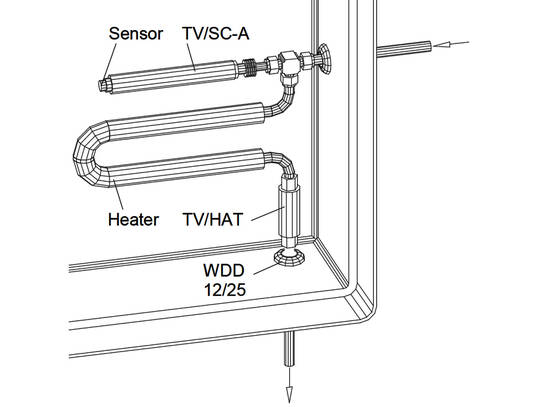 Sensor
TV/SC-A
Heater
TV/HAT
WDD
12/25